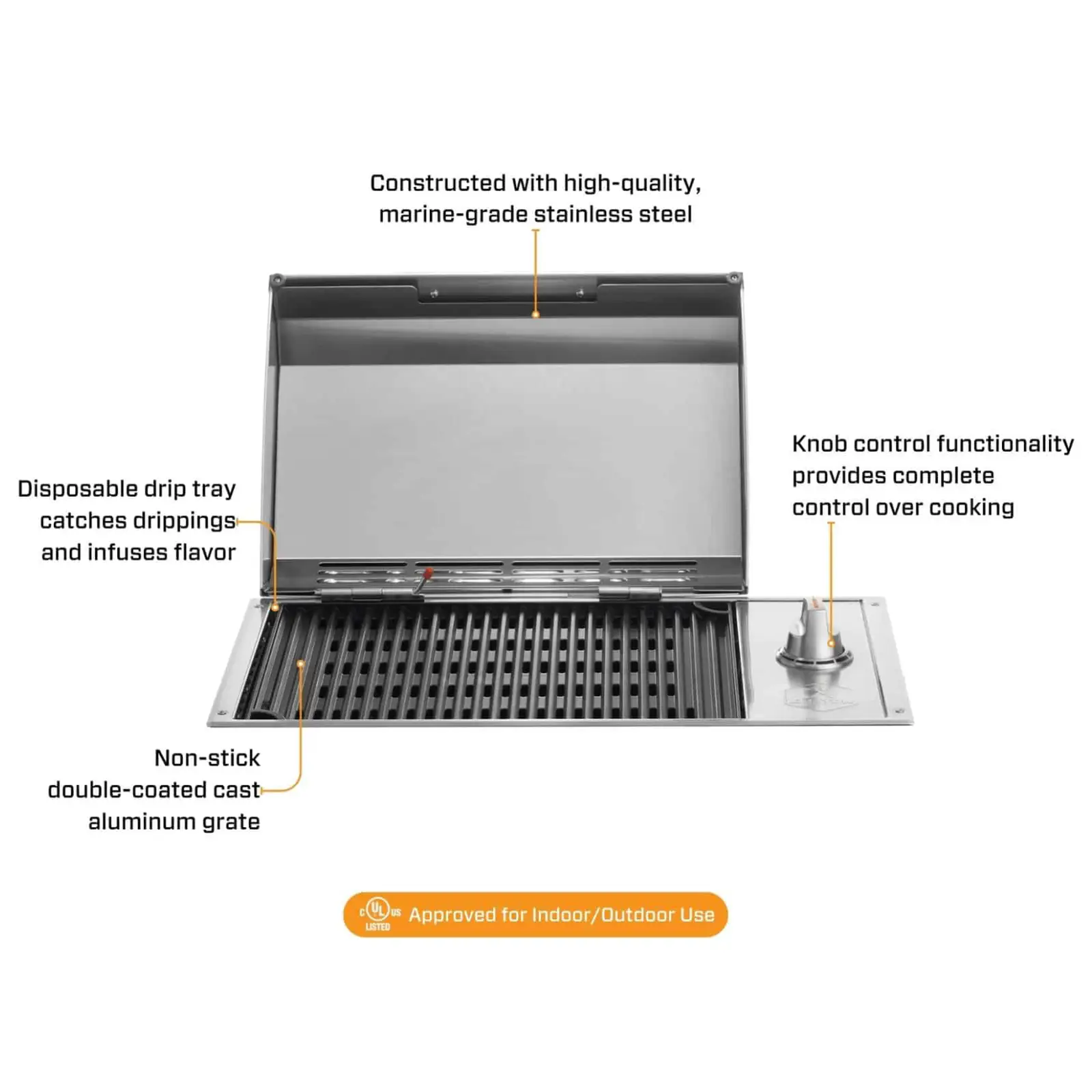 Constructed with high-quality, marine-grade stainless steel

Disposable drip tray catches drippings and infuses flavor

Knob control functionality provides complete control over cooking

Non-stick double-coated cast aluminum grate

c UL us LISTED Approved for Indoor/Outdoor Use