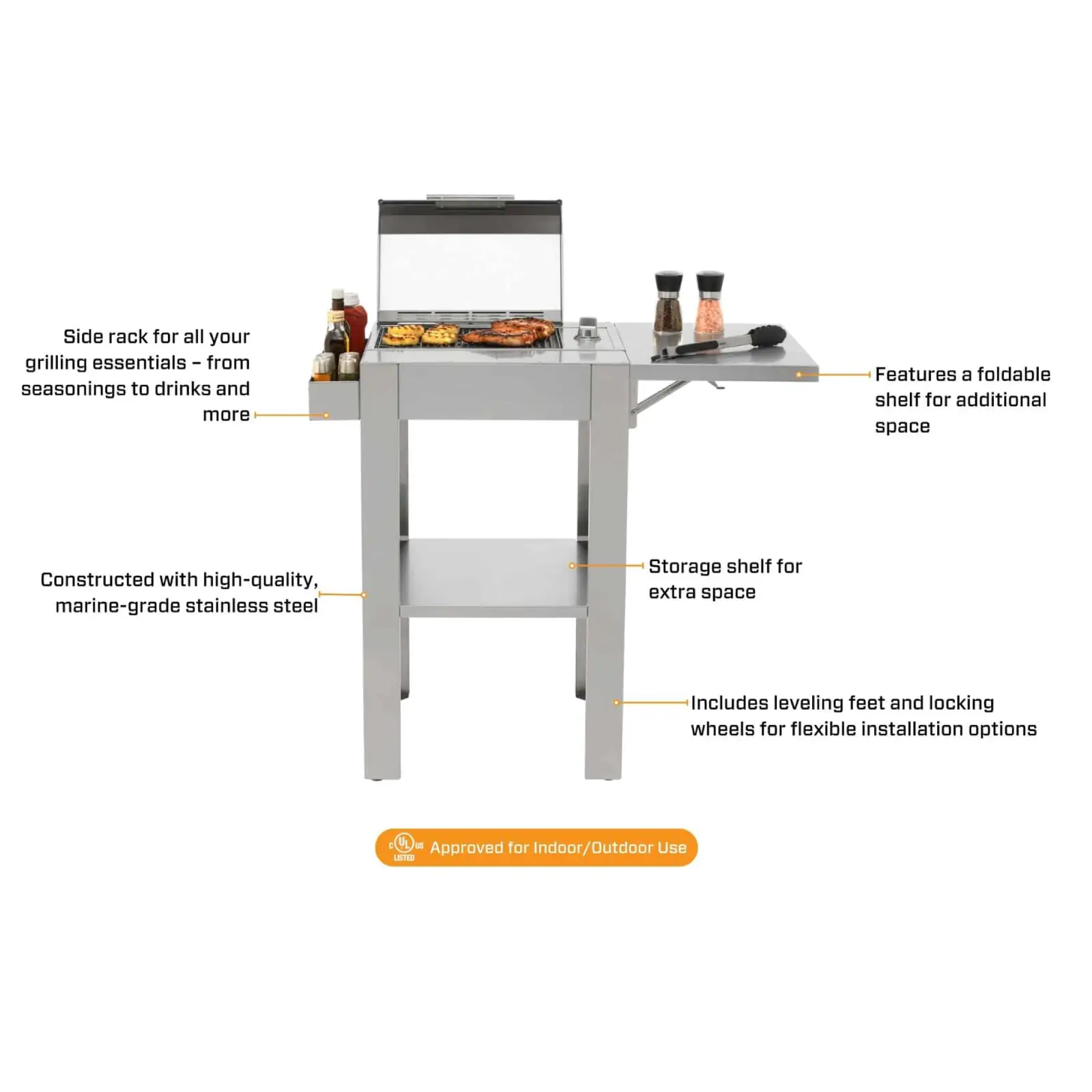 Side rack for all your grilling essentials – from seasonings to drinks and more

Features a foldable shelf for additional space

Constructed with high-quality, marine-grade stainless steel

Storage shelf for extra space

Includes leveling feet and locking wheels for flexible installation options

c UL us LISTED Approved for Indoor/Outdoor Use