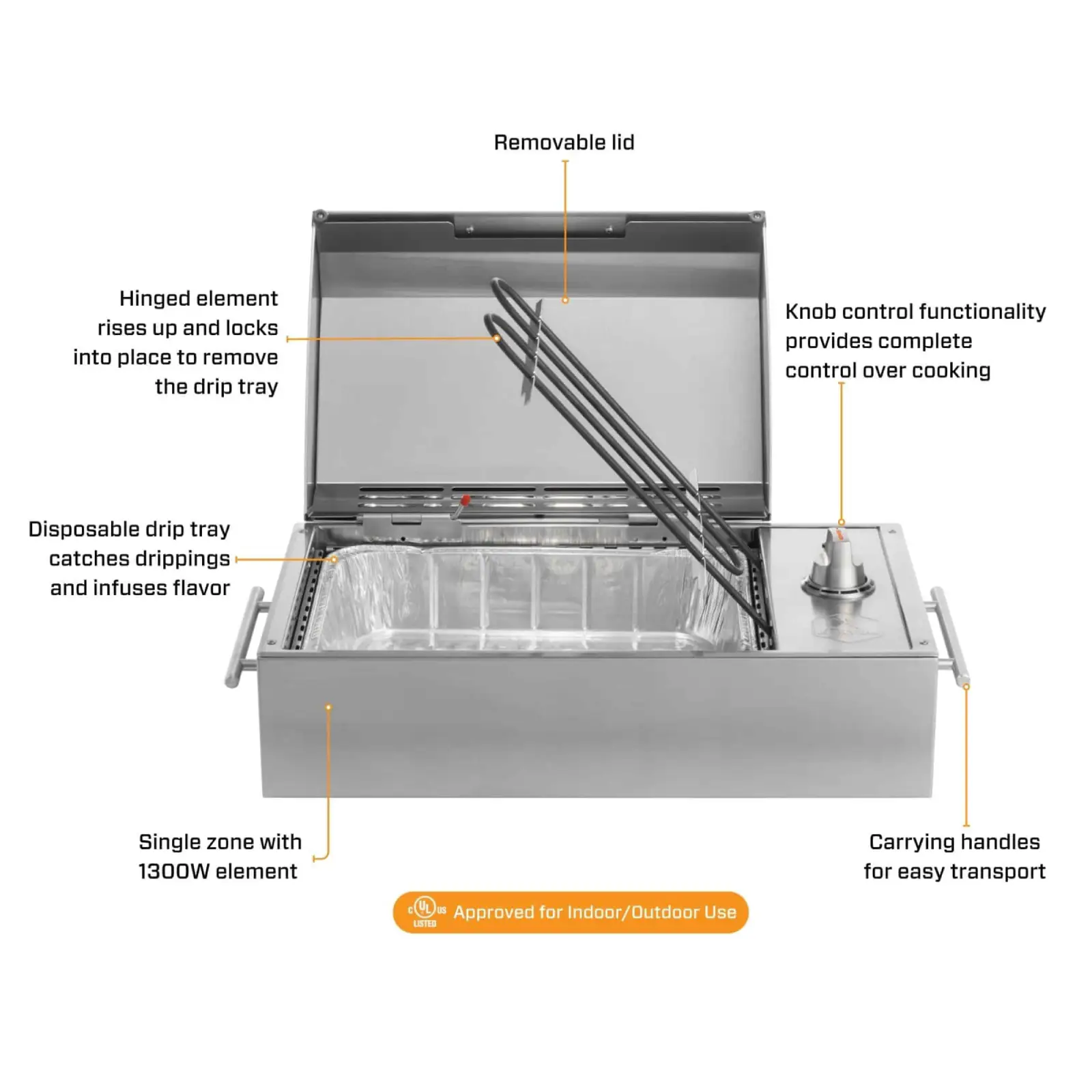 Removable lid

Hinged element rises up and locks into place to remove the drip tray

Knob control functionality provides complete control over cooking

Disposable drip tray catches drippings and infuses flavor

Single zone with 1300W element

Carrying handles for easy transport

c UL us LISTED Approved for Indoor/Outdoor Use